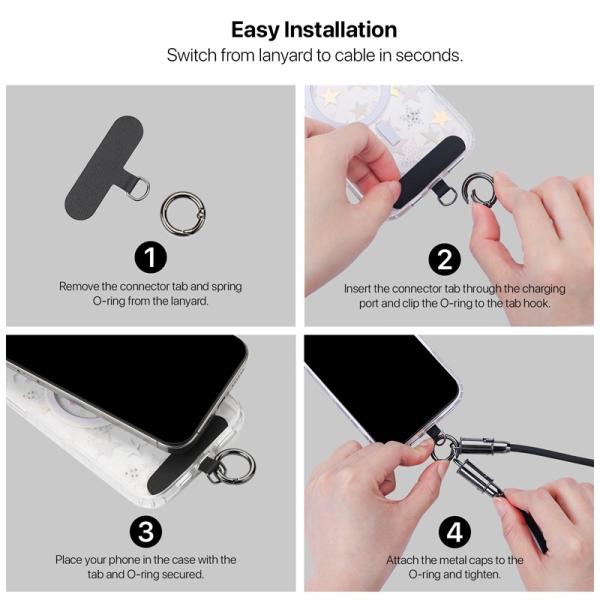 Easy Installation

Switch from lanyard to cable in seconds.

1

Remove the connector tab and spring O-ring from the lanyard.

2

Insert the connector tab through the charging port and clip the O-ring to the tab hook.

3

Place your phone in the case with the tab and O-ring secured.

4

Attach the metal caps to the O-ring and tighten.